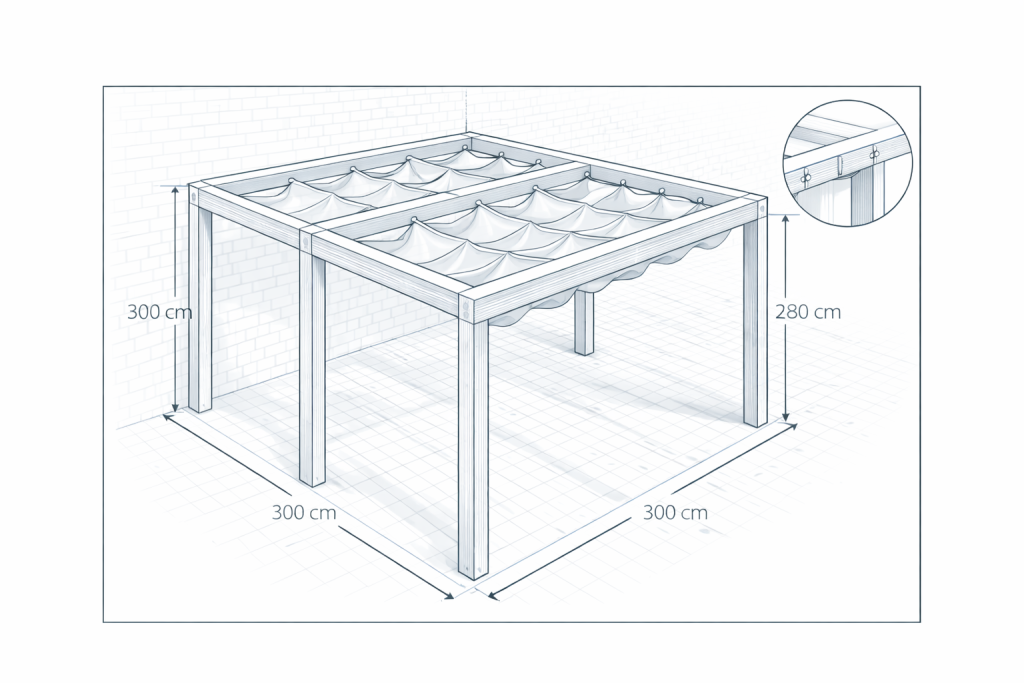 300 cm

280 cm

300 cm

300 cm